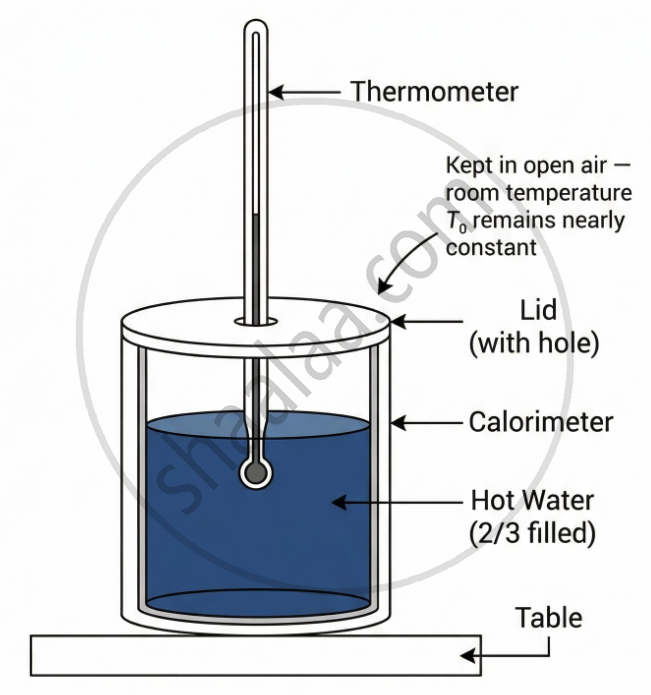 Thermometer

Kept in open air — room temperature $T_0$ remains nearly constant

Lid (with hole)

Calorimeter

Hot Water (2/3 filled)

Table

shaalaa.com