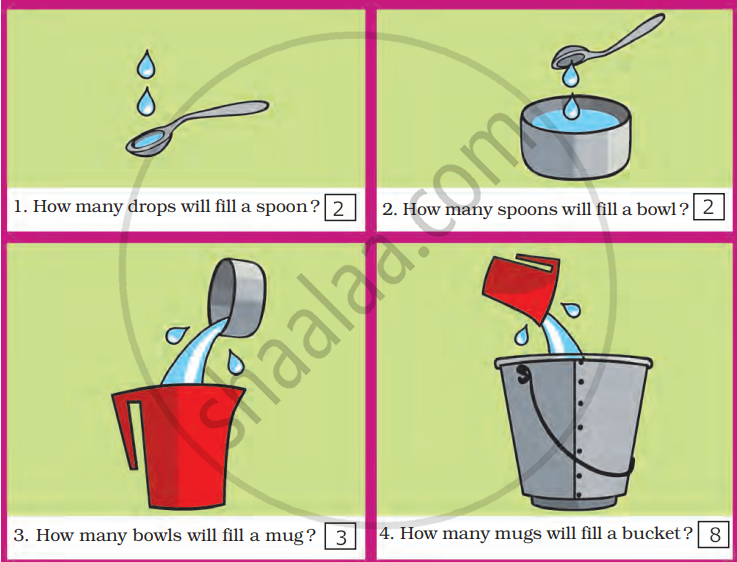 1. How many drops will fill a spoon? 2

2. How many spoons will fill a bowl? 2

3. How many bowls will fill a mug? 3

4. How many mugs will fill a bucket? 8

shaalaa.com