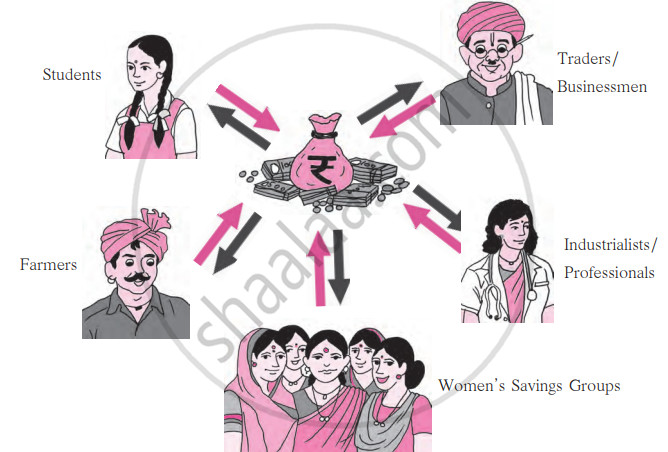 Students

Traders/ Businessmen

₹

Farmers

Industrialists/ Professionals

Women's Savings Groups

shaalaa.com