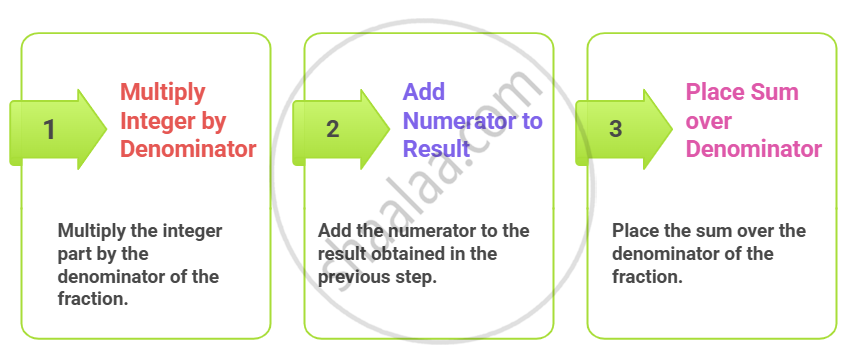 1

Multiply Integer by Denominator

Multiply the integer part by the denominator of the fraction.

2

Add Numerator to Result

Add the numerator to the result obtained in the previous step.

3

Place Sum over Denominator

Place the sum over the denominator of the fraction.

shaalaa.com