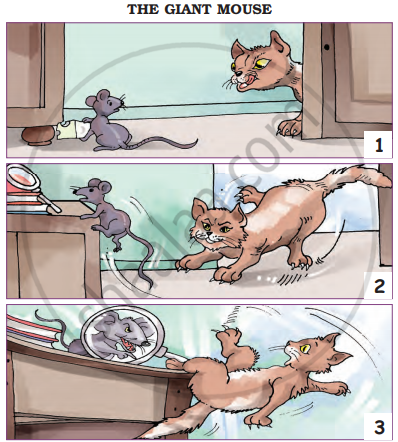 THE GIANT MOUSE

1

2

3

shaalaa.com