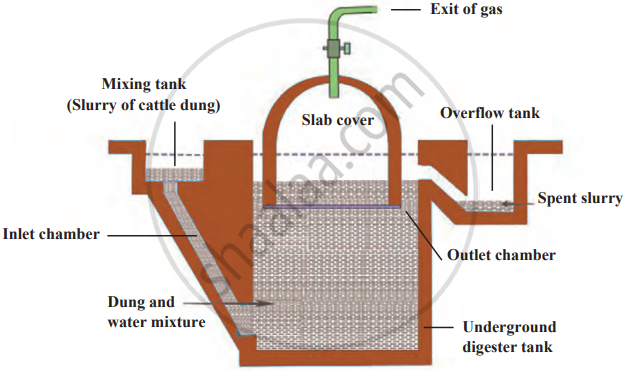 Exit of gas

Mixing tank
(Slurry of cattle dung)

Slab cover

Overflow tank

Spent slurry

Inlet chamber

Outlet chamber

Dung and
water mixture

Underground
digester tank

shaalaa.com