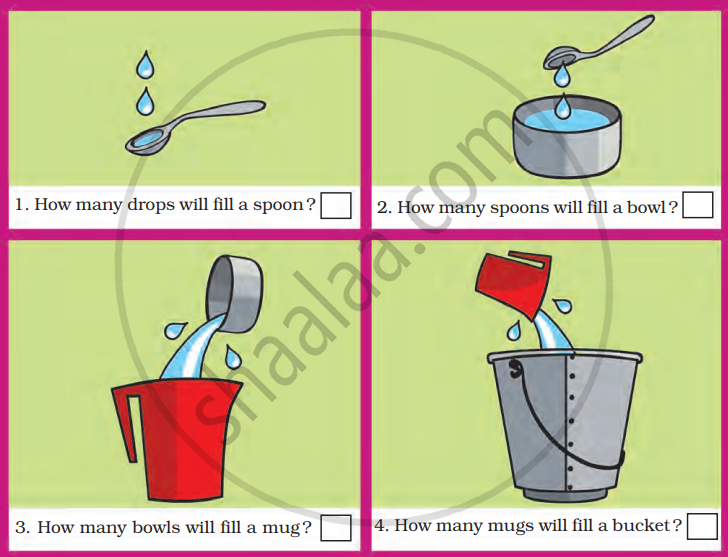 1. How many drops will fill a spoon? 

2. How many spoons will fill a bowl? 

3. How many bowls will fill a mug? 

4. How many mugs will fill a bucket? 

shaalaa.com